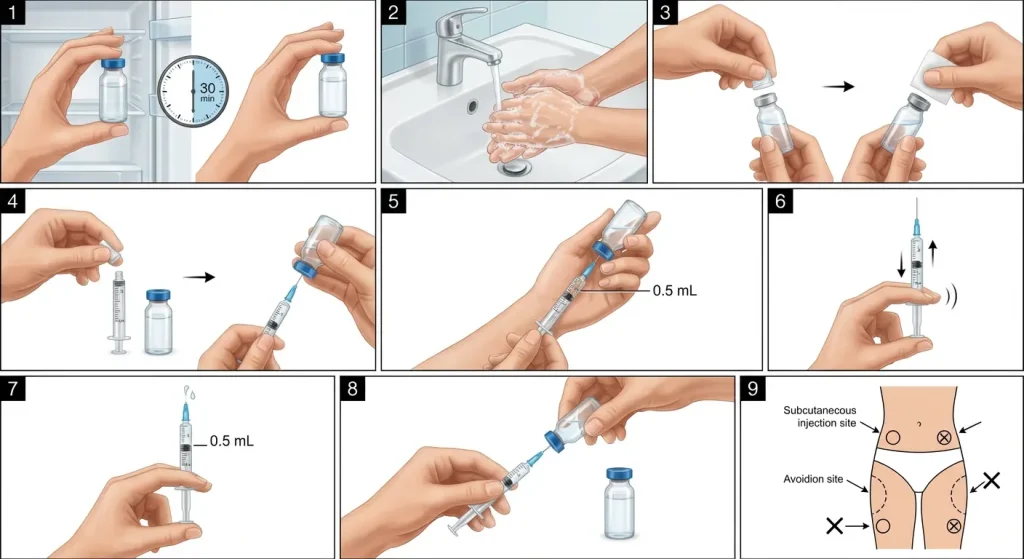 1

30 min

2

3

4

5

0.5 mL

6

7

0.5 mL

8

9

Subcutanecous injection site

Avoidion site